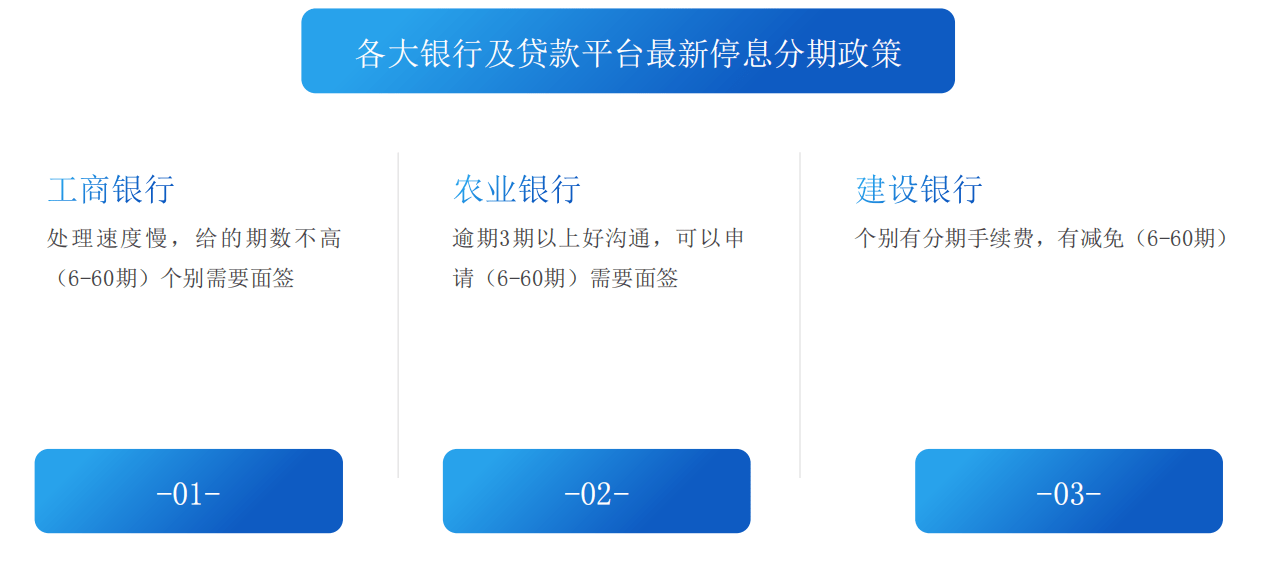 各大银行及贷款平台最新停息分期政策

工商银行

处理速度慢，给的期数不高（6-60期）个别需要面签

-01-

农业银行

逾期3期以上好沟通，可以申请（6-60期）需要面签

-02-

建设银行

个别有分期手续费，有减免（6-60期）

-03-